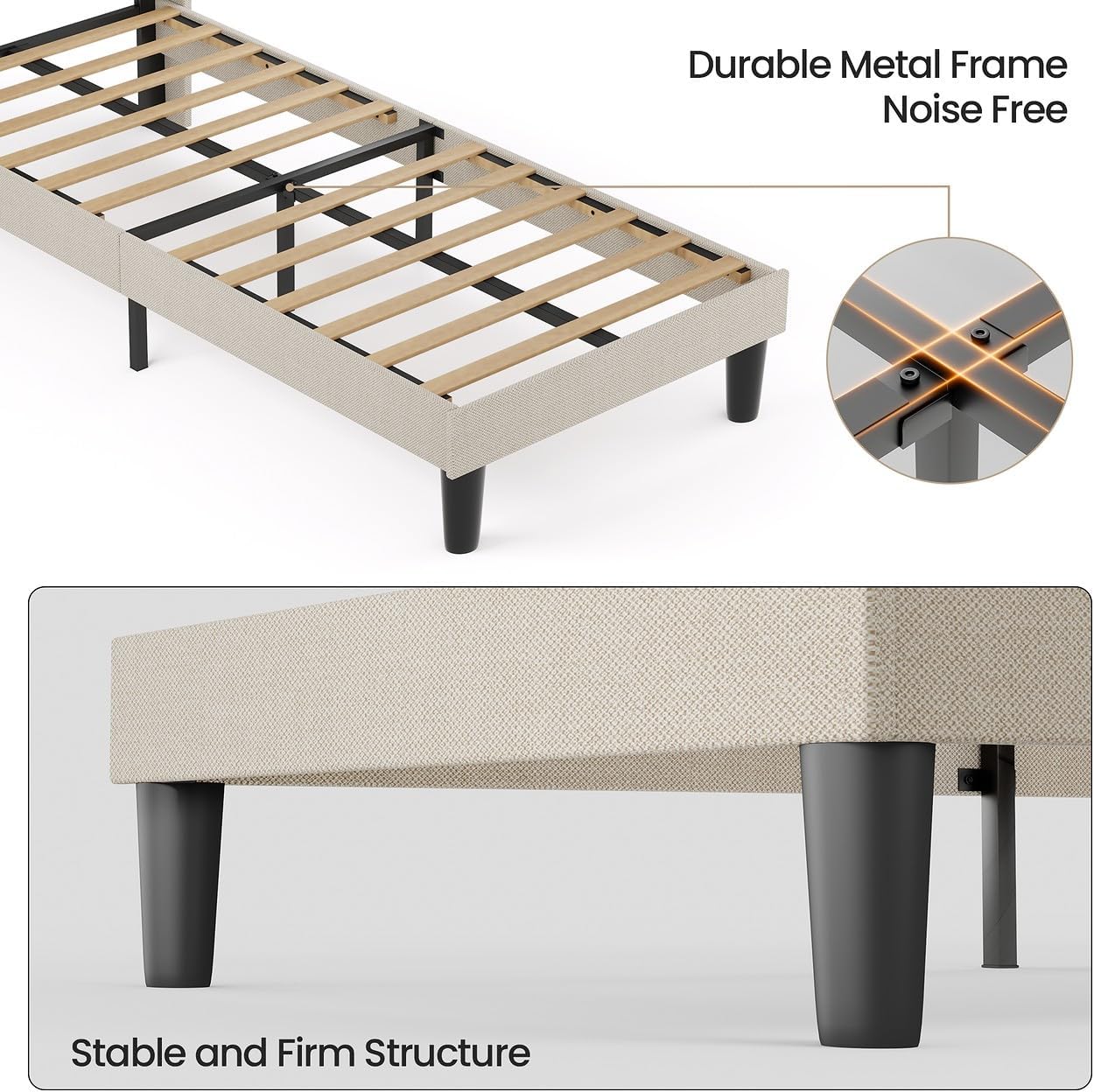 Durable Metal Frame
Noise Free

Stable and Firm Structure